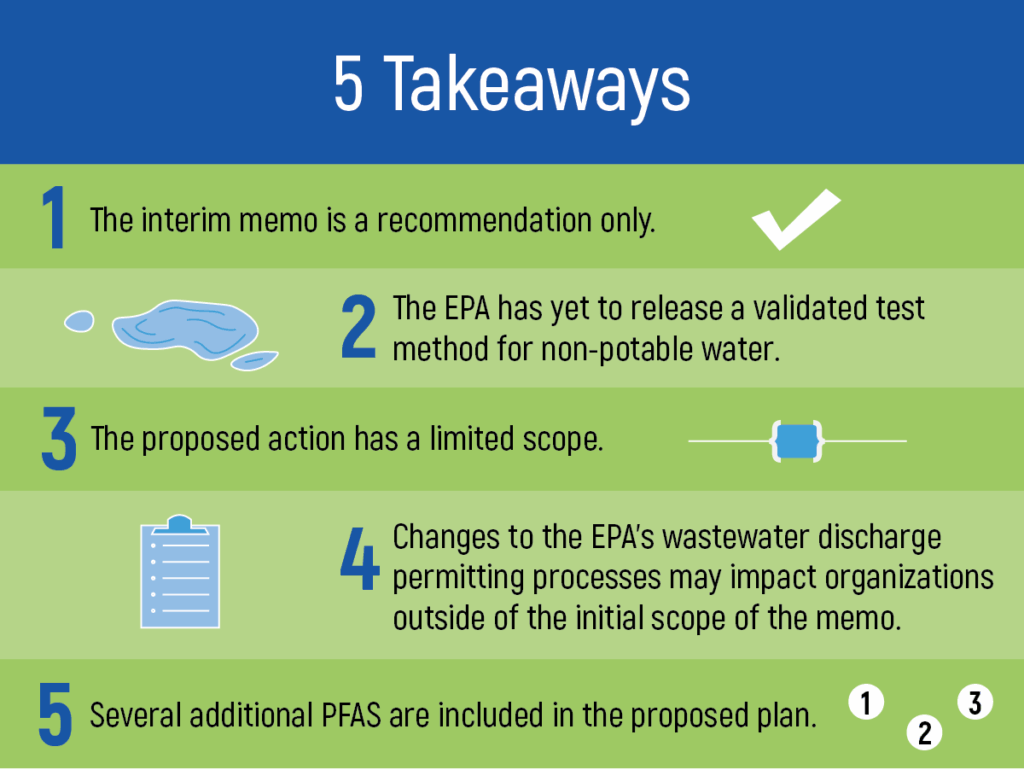 5 Takeaways

1 The interim memo is a recommendation only.

2 The EPA has yet to release a validated test method for non-potable water.

3 The proposed action has a limited scope.

4 Changes to the EPA's wastewater discharge permitting processes may impact organizations outside of the initial scope of the memo.

5 Several additional PFAS are included in the proposed plan.

1 2 3